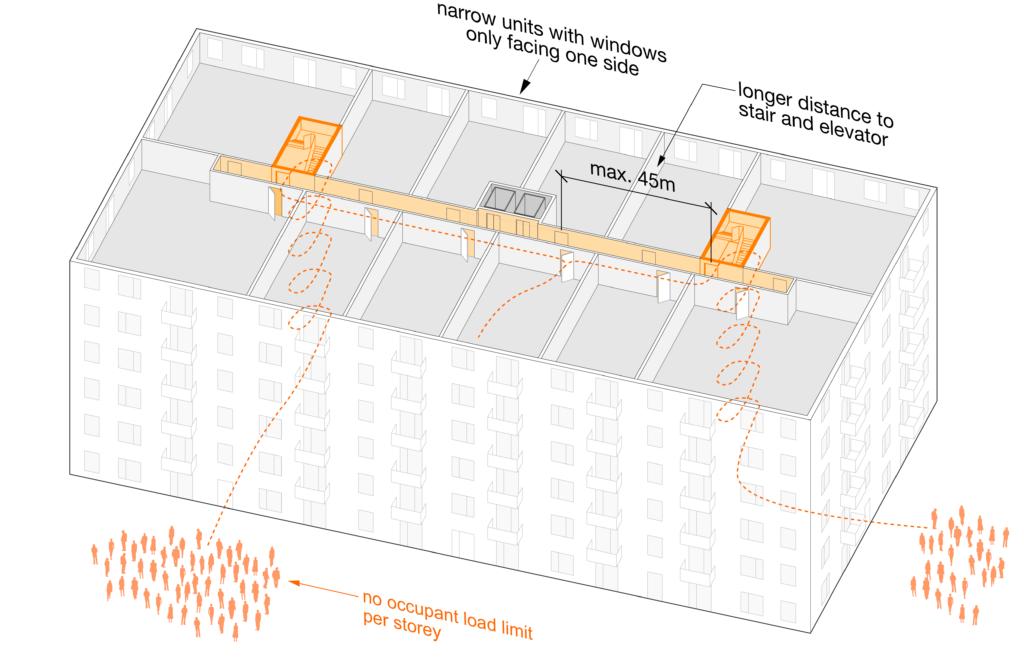 narrow units with windows only facing one side

longer distance to stair and elevator

max. 45m

no occupant load limit per storey